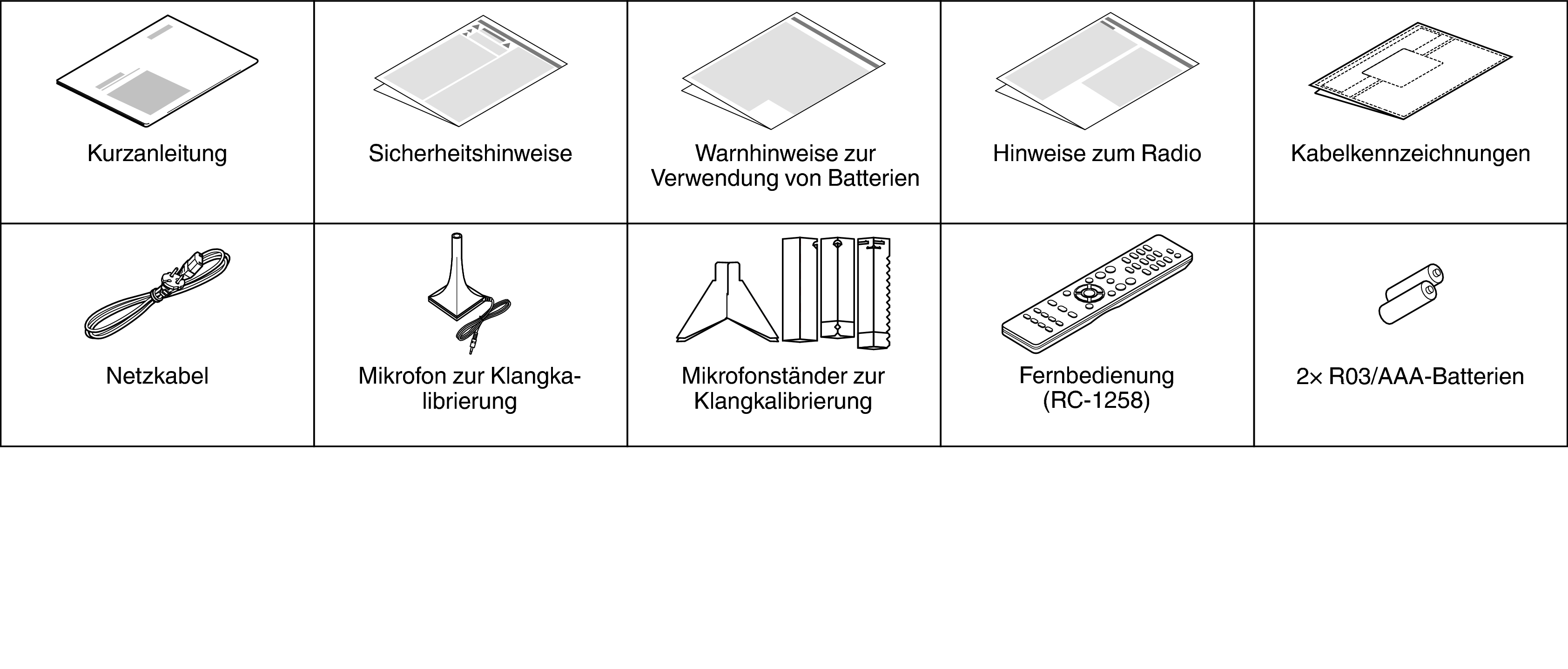 | Kurzanleitung | Sicherheitshinweise | Warnhinweise zur Verwendung von Batterien | Hinweise zum Radio | Kabelkennzeichnungen |
|---|---|---|---|---|
| Netzkabel | Mikrofon zur Klangkalibrierung | Mikrofonständer zur Klangkalibrierung | Fernbedienung (RC-1258) | 2× R03/AAA-Batterien |